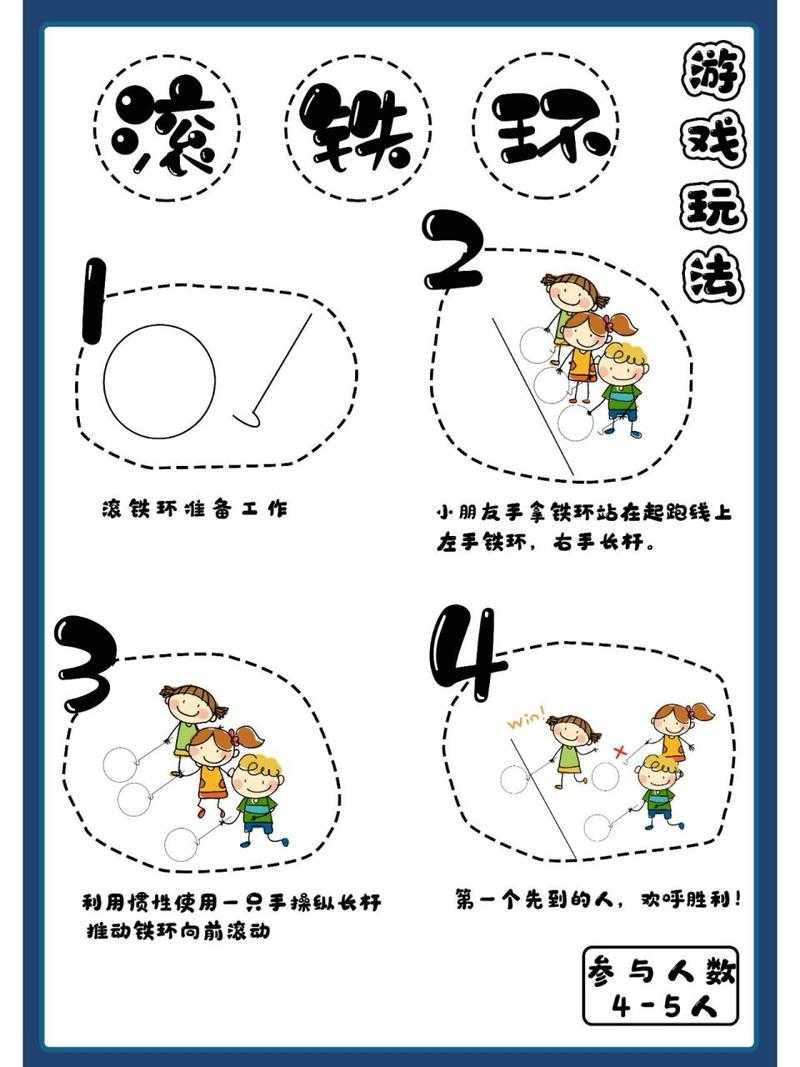 滚铁环

游戏玩法

1

滚铁环准备工作

2

小朋友手拿铁环站在起跑线上 左手铁环，右手长杆。

3

利用惯性使用一只手操纵长杆 推动铁环向前滚动

4

Win!

第一个先到的人，欢呼胜利！

参与人数
4－5人